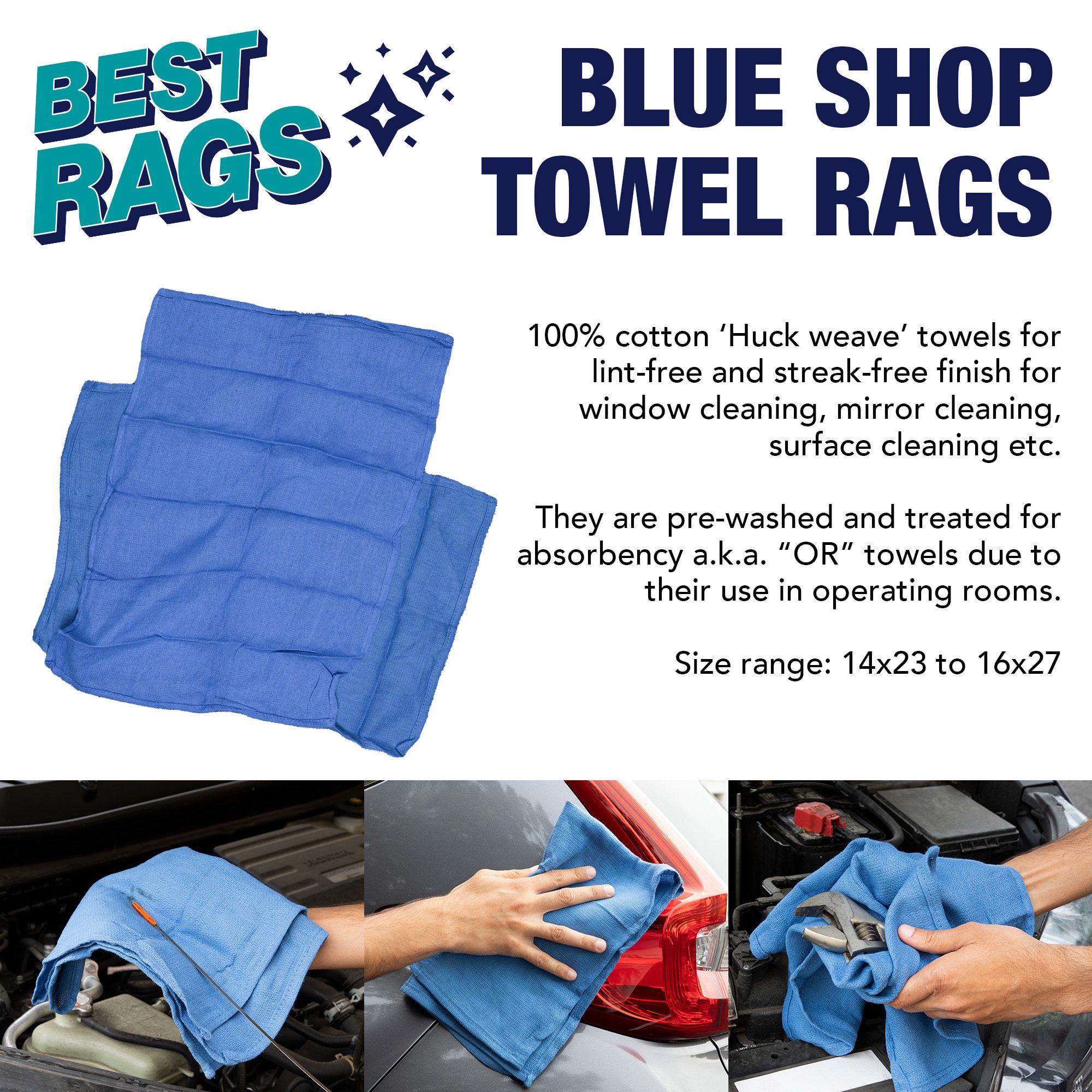 BEST RAGS

BLUE SHOP TOWEL RAGS

100% cotton ‘Huck weave’ towels for lint-free and streak-free finish for window cleaning, mirror cleaning, surface cleaning etc.

They are pre-washed and treated for absorbency a.k.a. “OR” towels due to their use in operating rooms.

Size range: 14x23 to 16x27