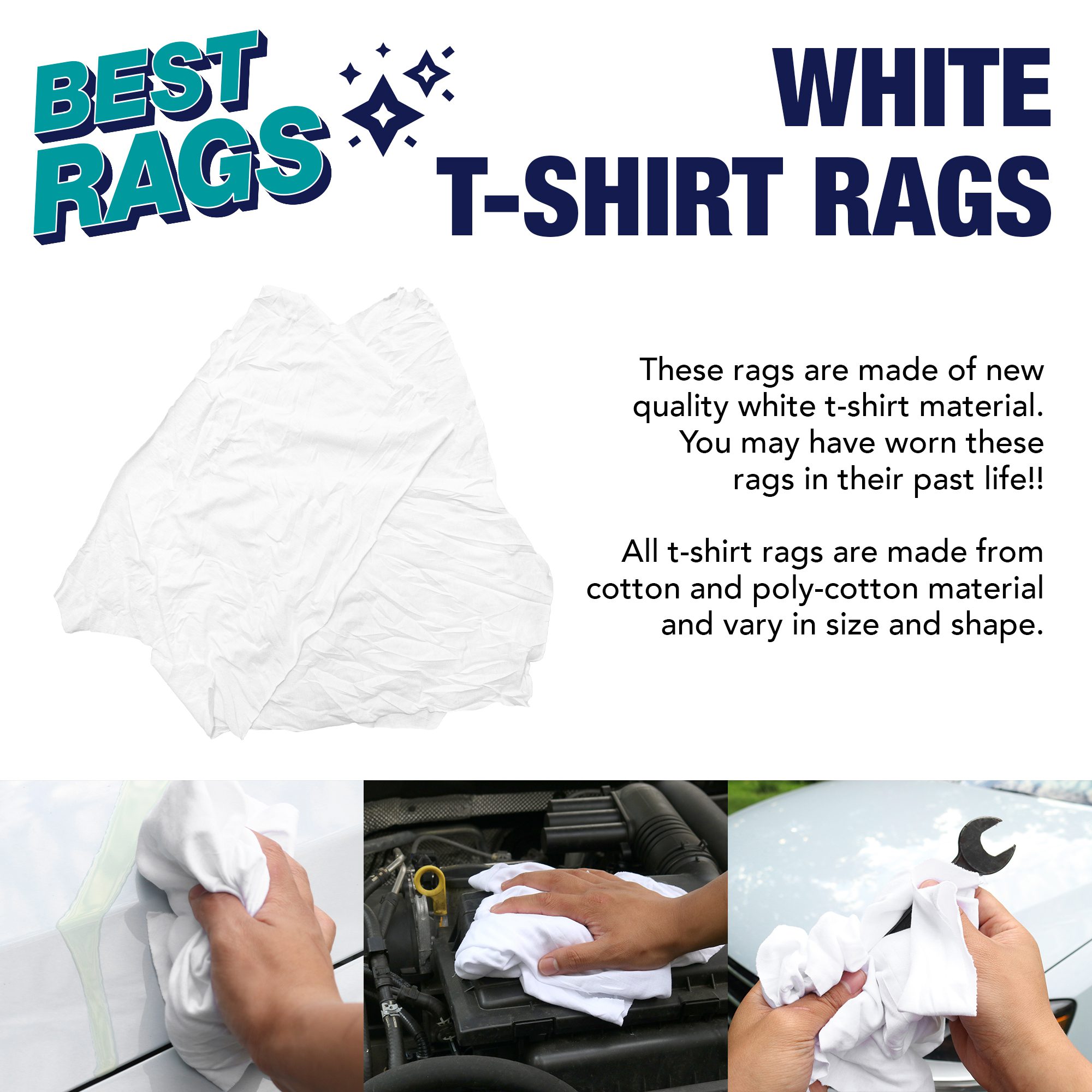 BEST RAGS

WHITE T-SHIRT RAGS

These rags are made of new quality white t-shirt material. You may have worn these rags in their past life!!

All t-shirt rags are made from cotton and poly-cotton material and vary in size and shape.